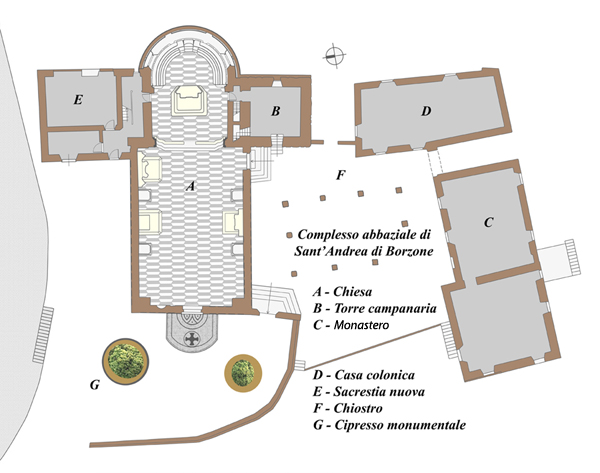 E

B

D

A

F

C

Complesso abbaziale di Sant'Andrea di Borzone

A - Chiesa
B - Torre campanaria
C - Monastero

G

D - Casa colonica
E - Sacrestia nuova
F - Chiostro
G - Cipresso monumentale